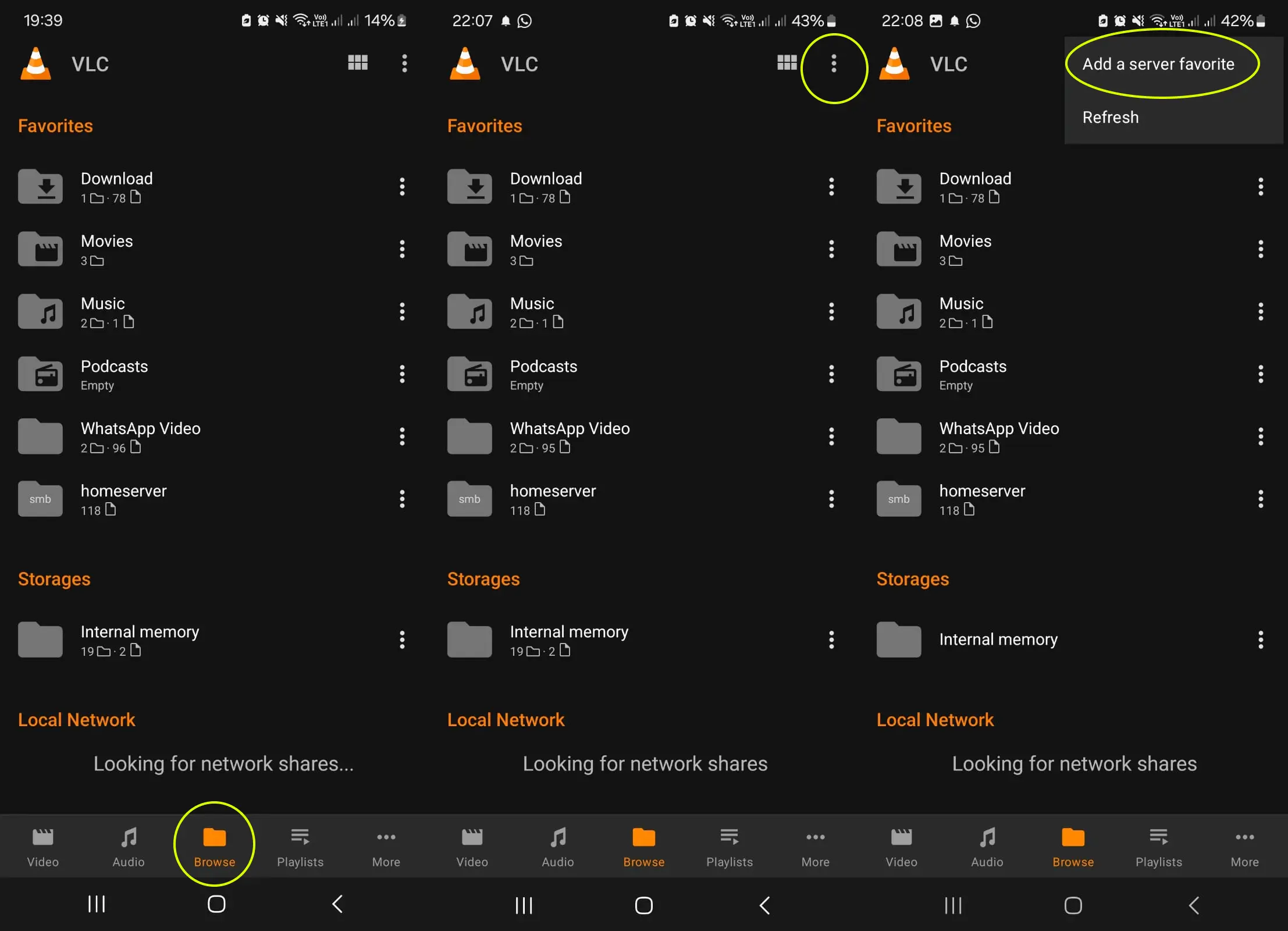 19:39 14%

VLC

Favorites

Download
1 · 78

Movies
3

Music
2 · 1

Podcasts
Empty

WhatsApp Video
2 · 96

smb homeserver
118

Storages

Internal memory
19 · 2

Local Network

Looking for network shares...

Video Audio Browse Playlists More

22:07 43%

VLC

Favorites

Download
1 · 78

Movies
3

Music
2 · 1

Podcasts
Empty

WhatsApp Video
2 · 95

smb homeserver
118

Storages

Internal memory
19 · 2

Local Network

Looking for network shares

Video Audio Browse Playlists More

22:08 42%

VLC

Add a server favorite

Refresh

Favorites

Download
1 · 78

Movies
3

Music
2 · 1

Podcasts
Empty

WhatsApp Video
2 · 95

smb homeserver
118

Storages

Internal memory

Local Network

Looking for network shares

Video Audio Browse Playlists More